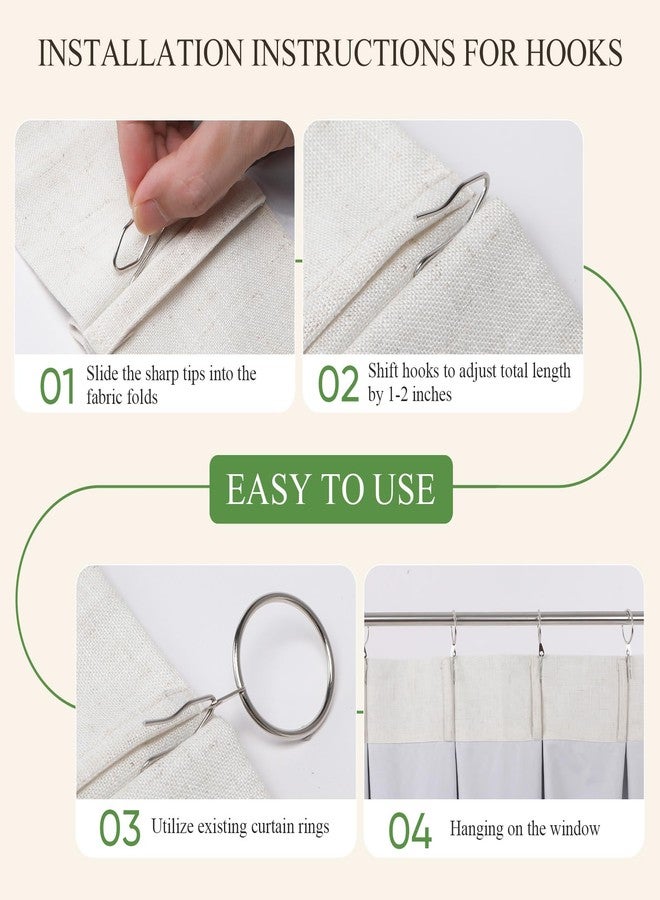 INSTALLATION INSTRUCTIONS FOR HOOKS

01 Slide the sharp tips into the fabric folds

02 Shift hooks to adjust total length by 1-2 inches

EASY TO USE

03 Utilize existing curtain rings

04 Hanging on the window